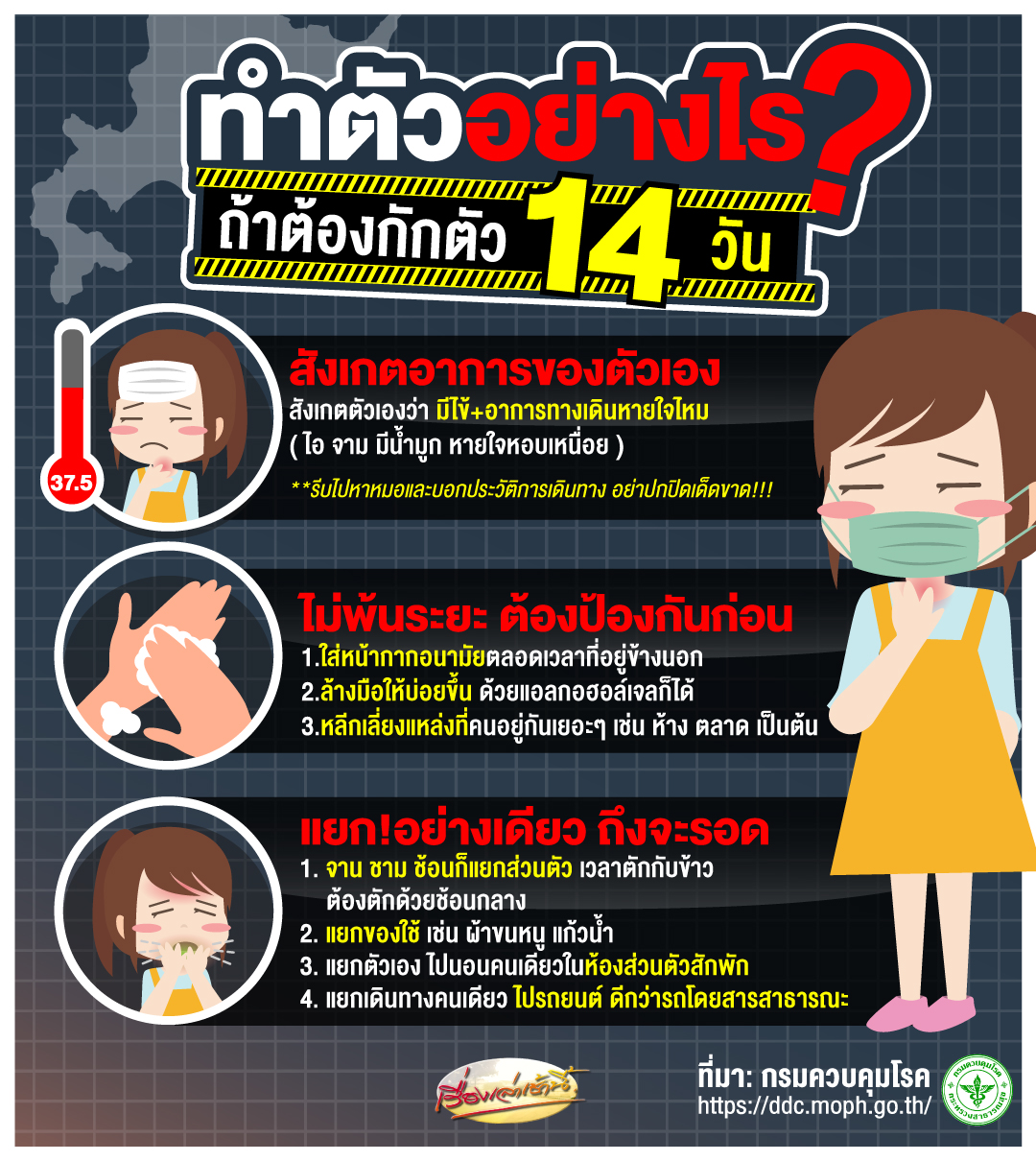 ทำตัวอย่างไร?
ถ้าต้องกักตัว 14 วัน

37.5

สังเกตอาการของตัวเอง
สังเกตตัวเองว่า มีไข้+อาการทางเดินหายใจไหม
( ไอ จาม มีน้ำมูก หายใจหอบเหนื่อย )
**รีบไปหาหมอและบอกประวัติการเดินทาง อย่าปกปิดเด็ดขาด!!!

ไม่พ้นระยะ ต้องป้องกันก่อน
1.ใส่หน้ากากอนามัยตลอดเวลาที่อยู่ข้างนอก
2.ล้างมือให้บ่อยขึ้น ด้วยแอลกอฮอล์เจลก็ได้
3.หลีกเลี่ยงแหล่งที่คนอยู่กันเยอะๆ เช่น ห้าง ตลาด เป็นต้น

แยก!อย่างเดียว ถึงจะรอด
1. จาน ชาม ช้อนก็แยกส่วนตัว เวลาตักกับข้าว ต้องตักด้วยช้อนกลาง
2. แยกของใช้ เช่น ผ้าขนหนู แก้วน้ำ
3. แยกตัวเอง ไปนอนคนเดียวในห้องส่วนตัวสักพัก
4. แยกเดินทางคนเดียว ไปรถยนต์ ดีกว่ารถโดยสารสาธารณะ

เรื่องเล่าเช้านี้

ที่มา: กรมควบคุมโรค
https://ddc.moph.go.th/

กรมควบคุมโรค กระทรวงสาธารณสุข